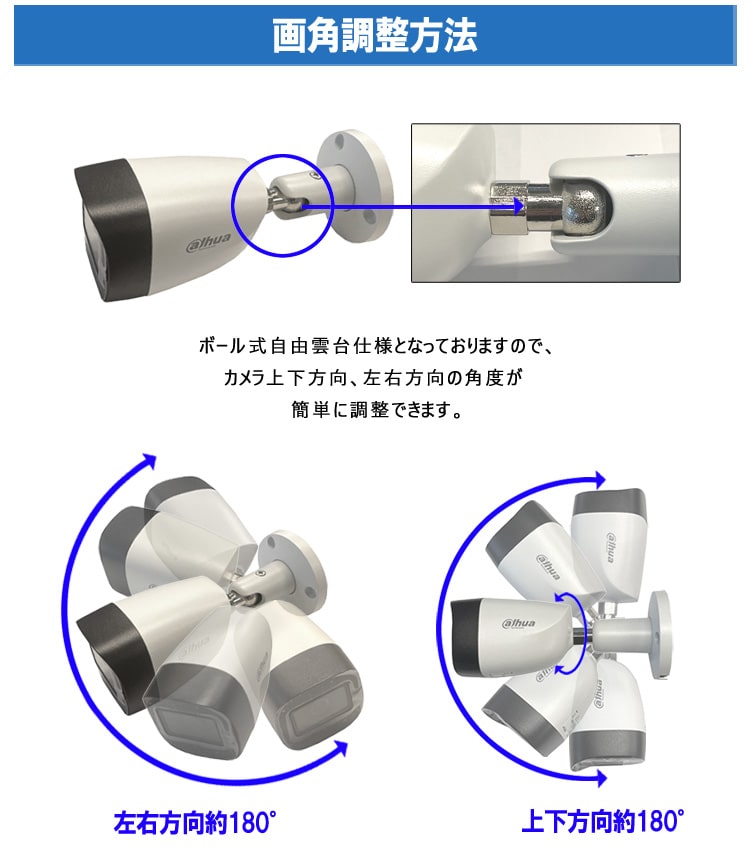 画角調整方法

alhua

ボール式自由雲台仕様となっておりますので、
カメラ上下方向、左右方向の角度が
簡単に調整できます。

alhua

alhua

alhua

左右方向約180°

上下方向約180°